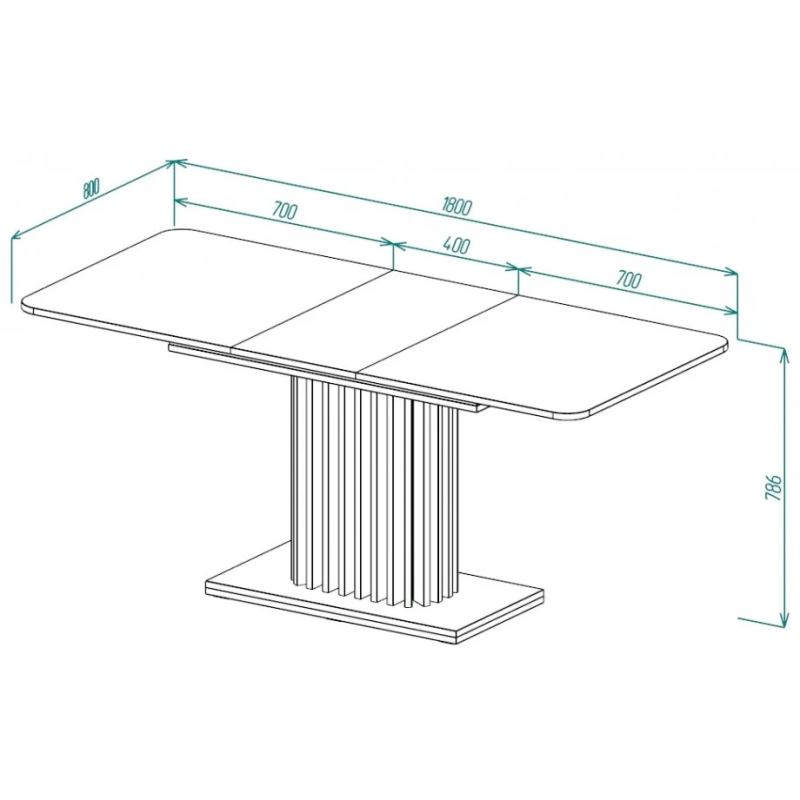 800
1800
700
400
700
786