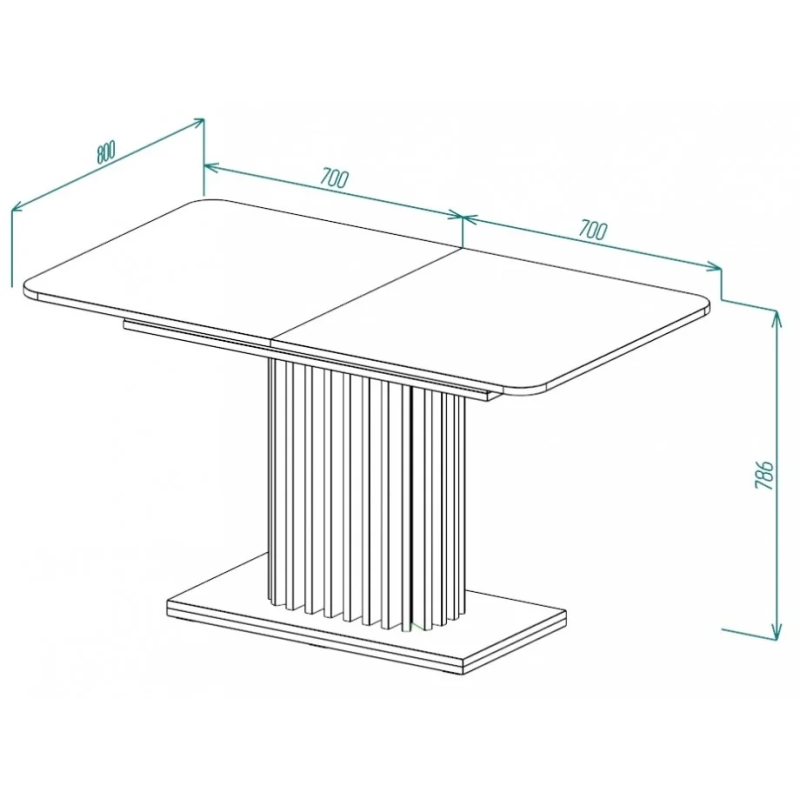 800

700

700

786