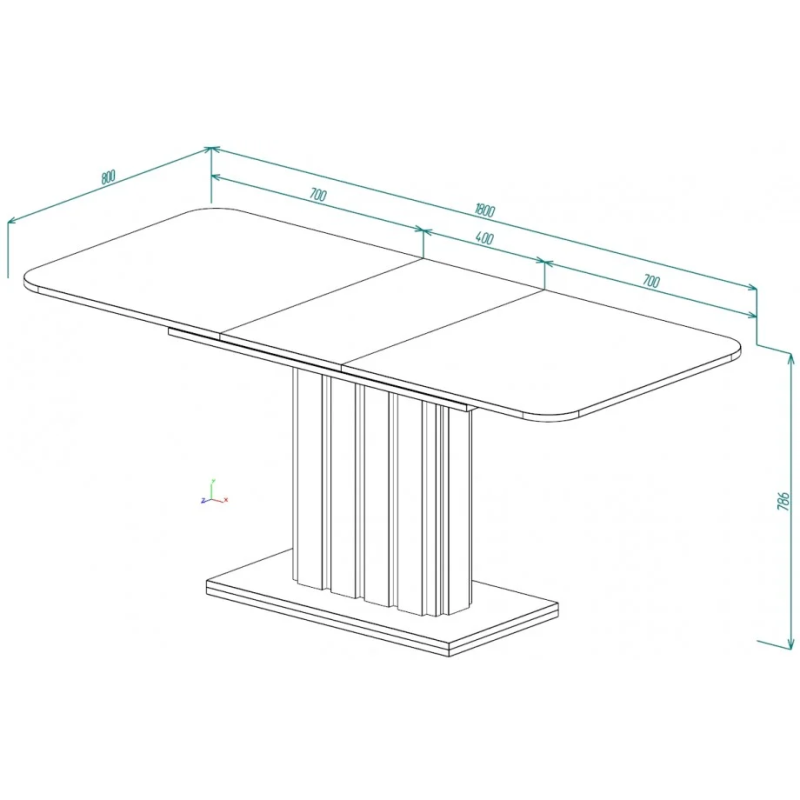 800

700

1800

400

700

786

Y
Z
X