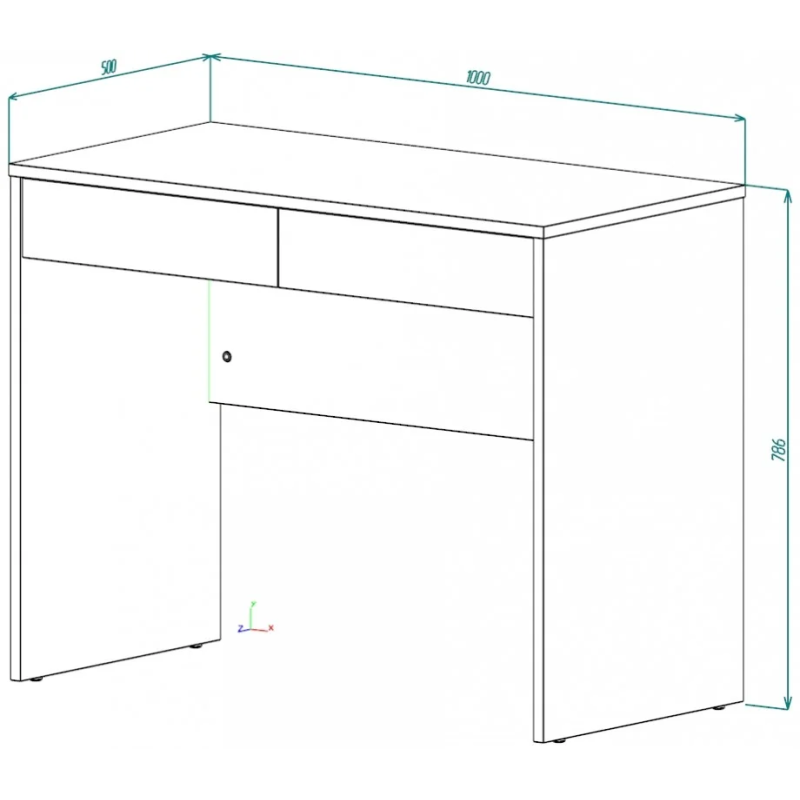 500

1000

786

Y
Z
X