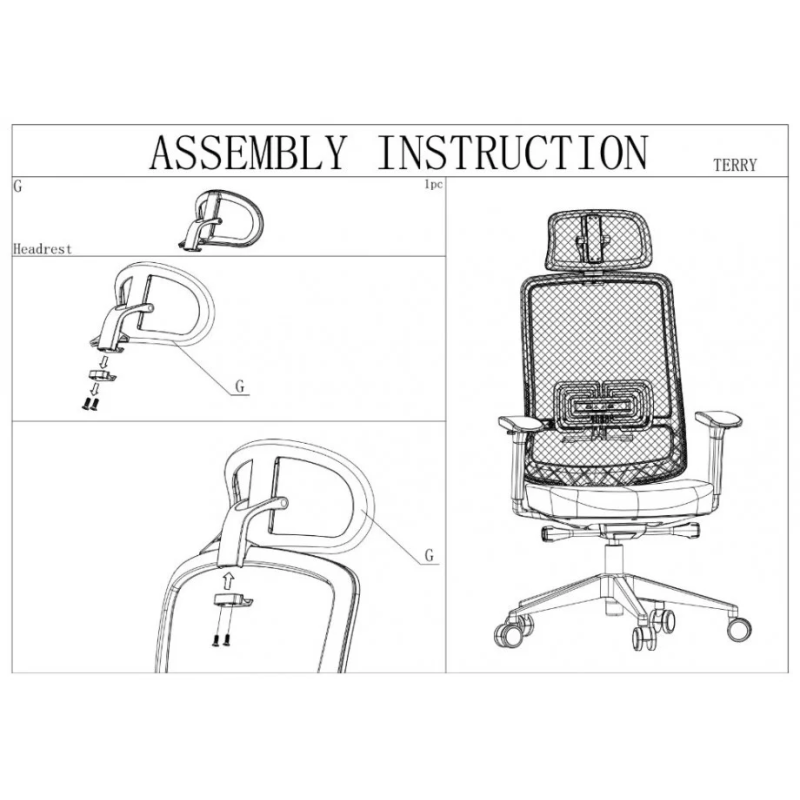 ASSEMBLY INSTRUCTION TERRY

G

1pc

Headrest

G

G