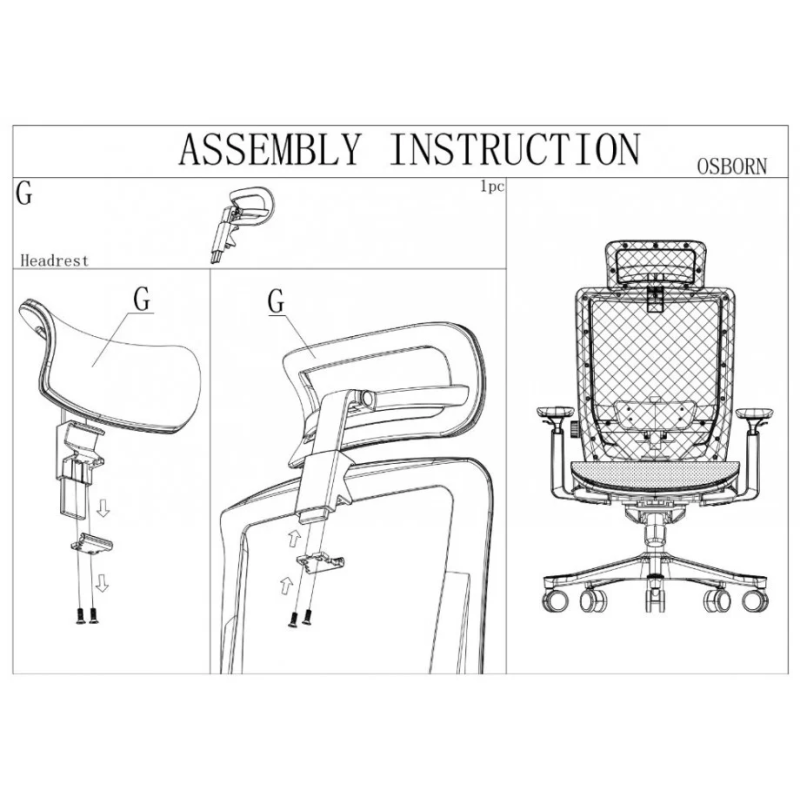 ASSEMBLY INSTRUCTION OSBORN

G

1pc

Headrest

G

G