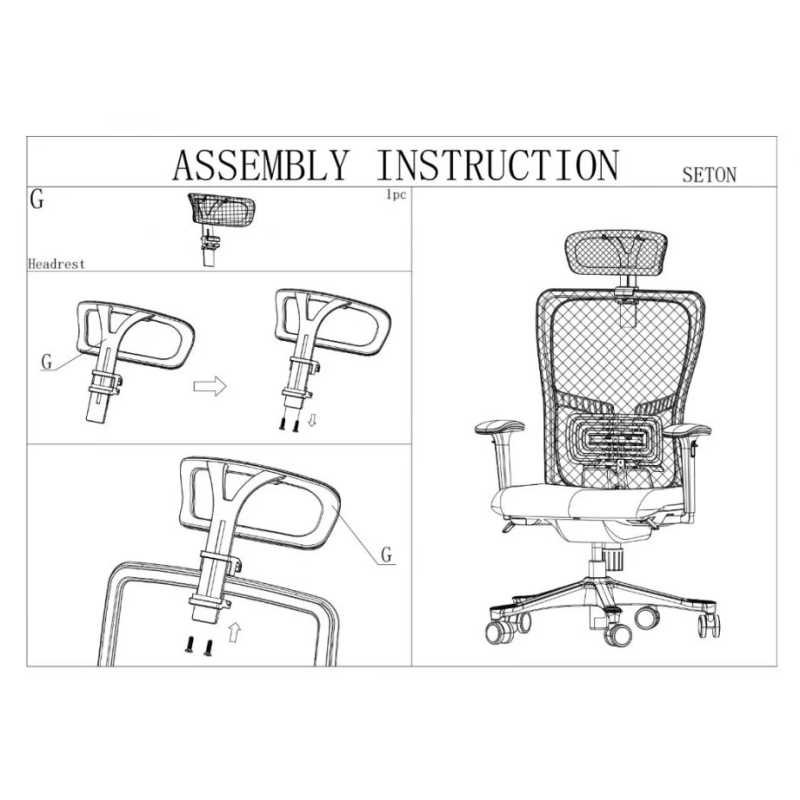 ASSEMBLY INSTRUCTION SETON

G

1pc

Headrest

G

G