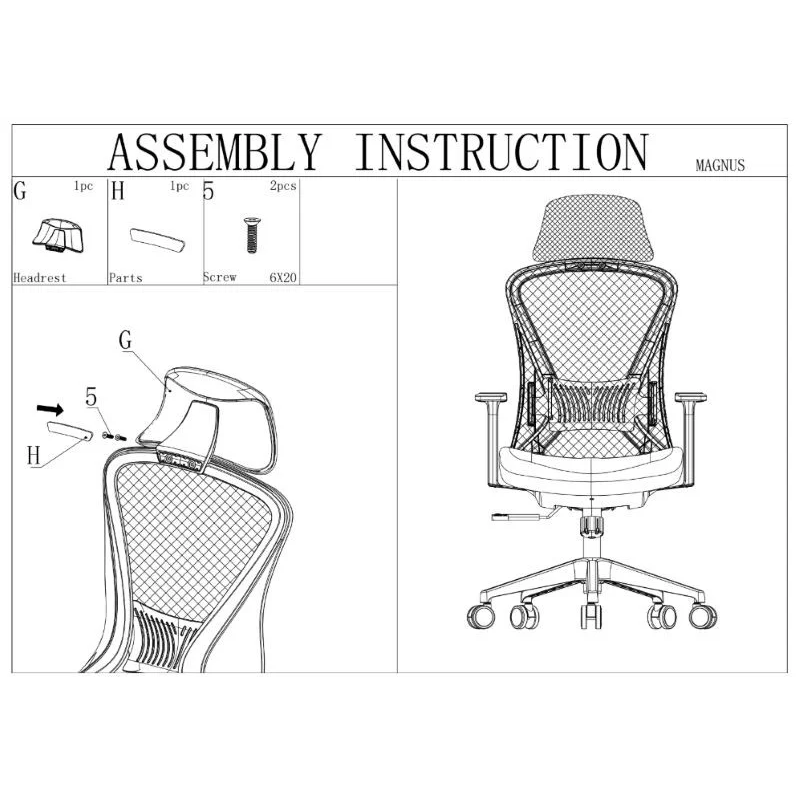 ASSEMBLY INSTRUCTION MAGNUS

| G 1pc | H 1pc | 5 2pcs |
|---|---|---|
| Headrest | Parts | Screw 6X20 |

G

5

H