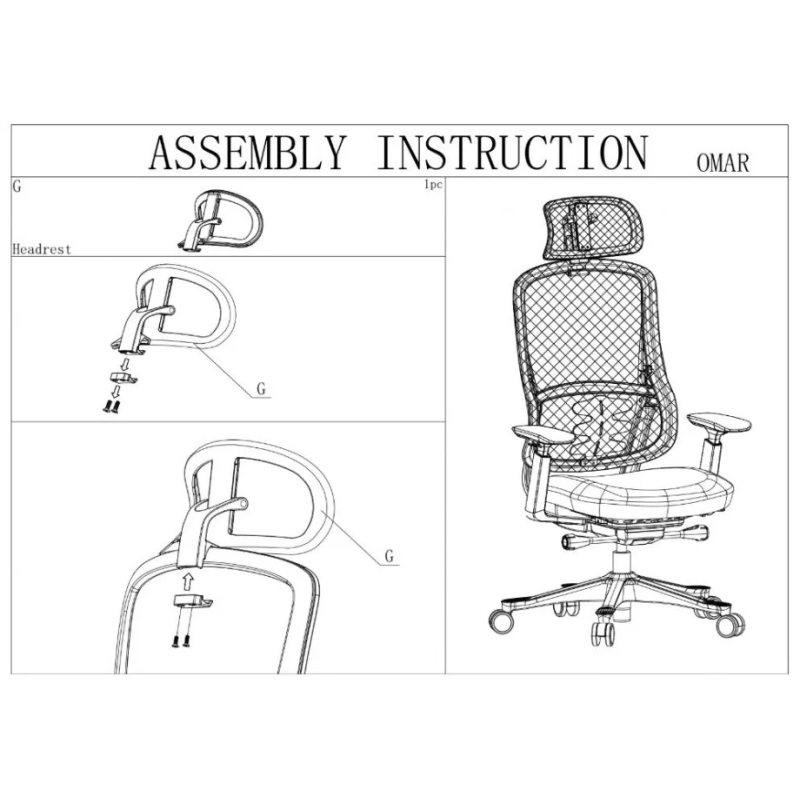 ASSEMBLY INSTRUCTION OMAR

G

1pc

Headrest

G

G