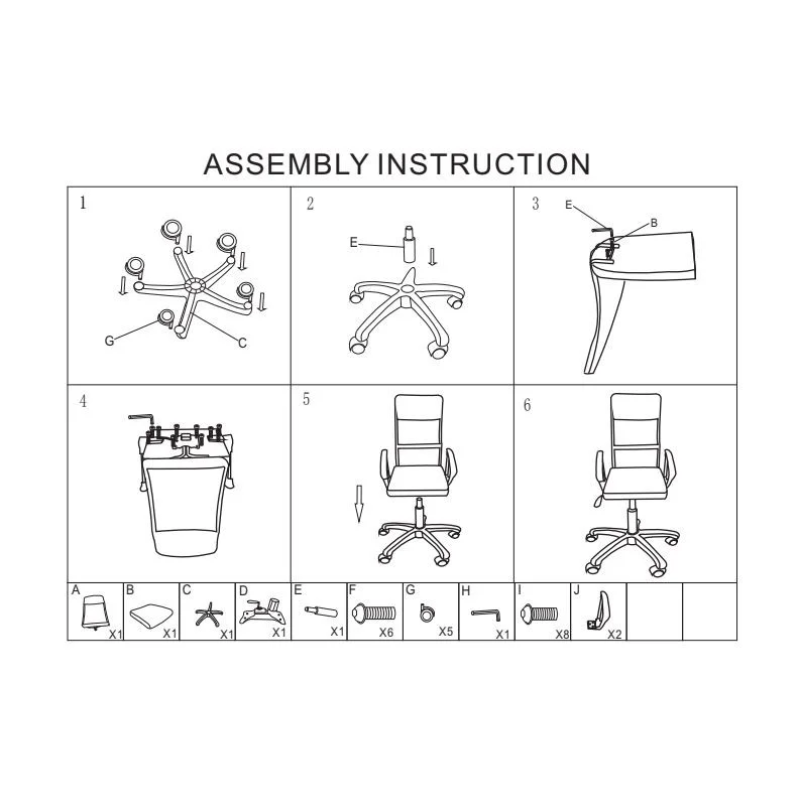 ASSEMBLY INSTRUCTION

1

G

C

2

E

3

E

B

4

5

6

| A X1 | B X1 | C X1 | D X1 | E X1 | F X6 | G X5 | H X1 | I X8 | J X2 | | |
|---|---|---|---|---|---|---|---|---|---|---|---|