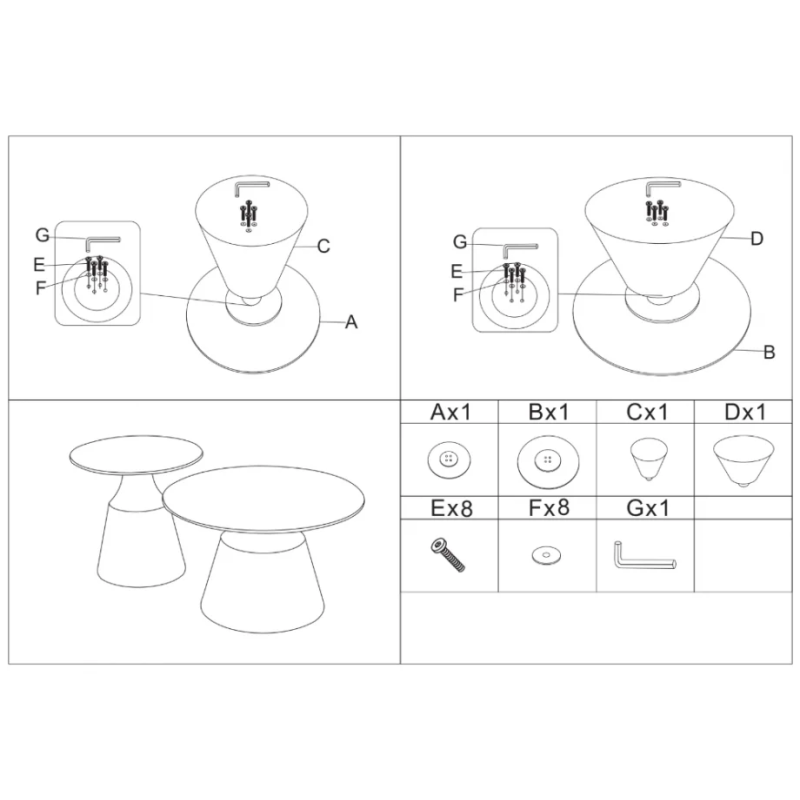 G
E
F
C
A

G
E
F
D
B

| Ax1 | Bx1 | Cx1 | Dx1 |
|---|---|---|---|
| | | | |
| Ex8 | Fx8 | Gx1 | |
| | | | |