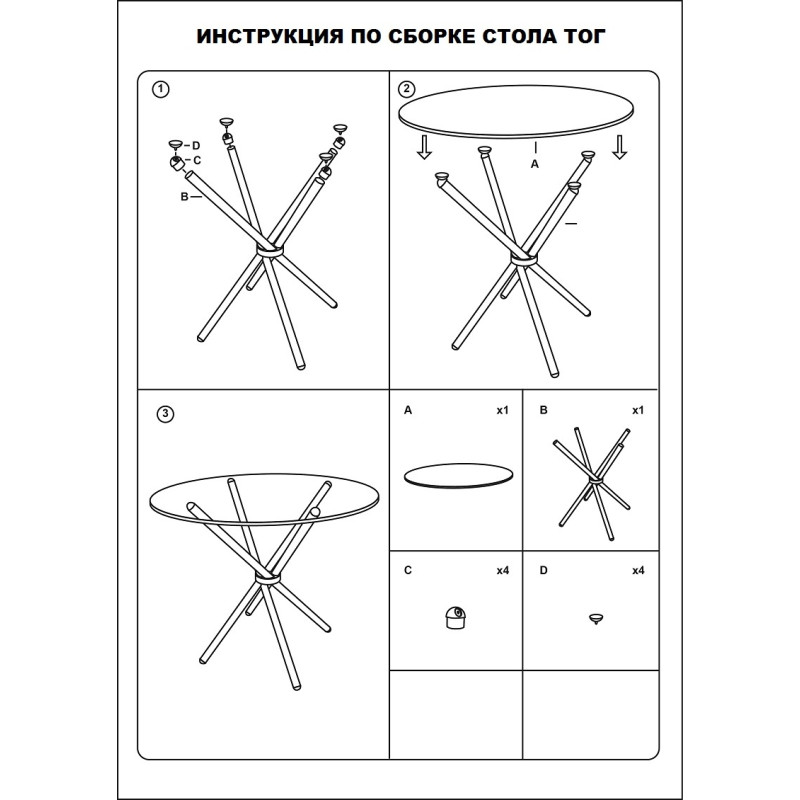 ИНСТРУКЦИЯ ПО СБОРКЕ СТОЛА ТОГ

1

D
C
B

2

A

3

A x1

B x1

C x4

D x4